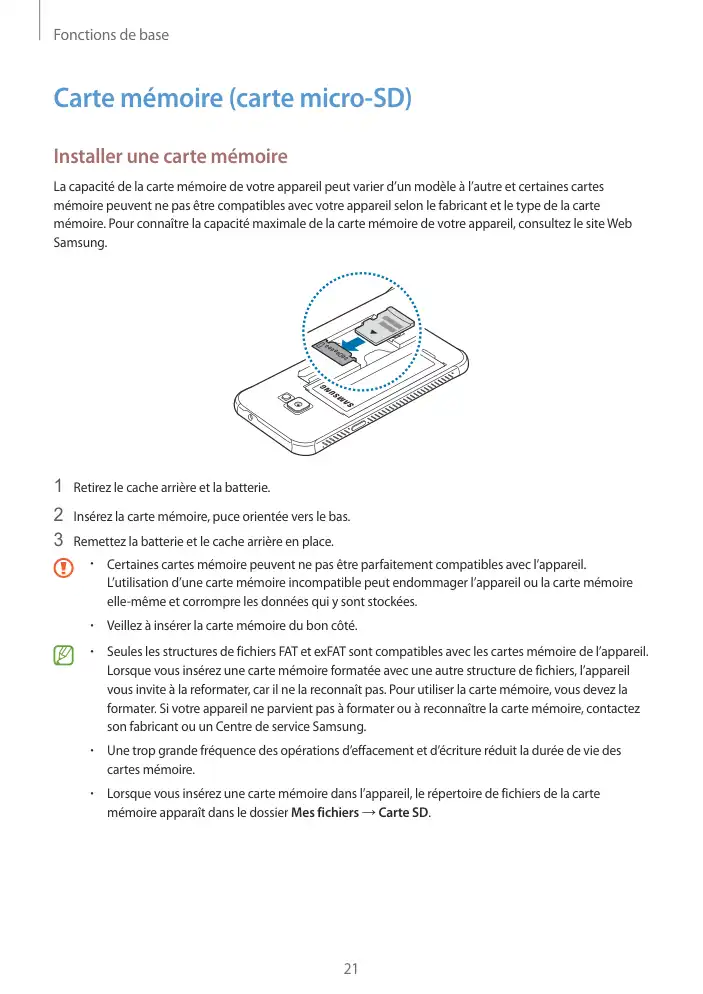 Fonctions de base

Carte mémoire (carte micro-SD)

Installer une carte mémoire

La capacité de la carte mémoire de votre appareil peut varier d'un modèle à l'autre et certaines cartes mémoire peuvent ne pas être compatibles avec votre appareil selon le fabricant et le type de la carte mémoire. Pour connaître la capacité maximale de la carte mémoire de votre appareil, consultez le site Web Samsung.

SAMSUNG

1 Retirez le cache arrière et la batterie.

2 Insérez la carte mémoire, puce orientée vers le bas.

3 Remettez la batterie et le cache arrière en place.

• Certaines cartes mémoire peuvent ne pas être parfaitement compatibles avec l'appareil. L'utilisation d'une carte mémoire incompatible peut endommager l'appareil ou la carte mémoire elle-même et corrompre les données qui y sont stockées.

• Veillez à insérer la carte mémoire du bon côté.

• Seules les structures de fichiers FAT et exFAT sont compatibles avec les cartes mémoire de l'appareil. Lorsque vous insérez une carte mémoire formatée avec une autre structure de fichiers, l'appareil vous invite à la reformater, car il ne la reconnaît pas. Pour utiliser la carte mémoire, vous devez la formater. Si votre appareil ne parvient pas à formater ou à reconnaître la carte mémoire, contactez son fabricant ou un Centre de service Samsung.

• Une trop grande fréquence des opérations d'effacement et d'écriture réduit la durée de vie des cartes mémoire.

• Lorsque vous insérez une carte mémoire dans l'appareil, le répertoire de fichiers de la carte mémoire apparaît dans le dossier Mes fichiers → Carte SD.

21