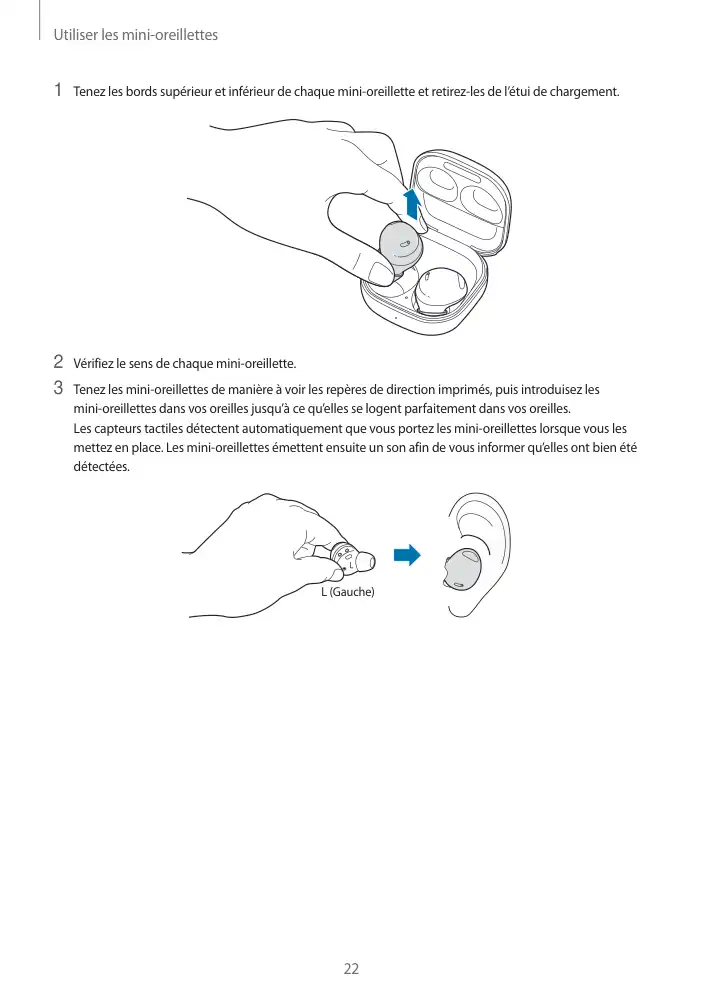 Utiliser les mini-oreillettes

1 Tenez les bords supérieur et inférieur de chaque mini-oreillette et retirez-les de l'étui de chargement.

2 Vérifiez le sens de chaque mini-oreillette.

3 Tenez les mini-oreillettes de manière à voir les repères de direction imprimés, puis introduisez les mini-oreillettes dans vos oreilles jusqu'à ce qu'elles se logent parfaitement dans vos oreilles.
Les capteurs tactiles détectent automatiquement que vous portez les mini-oreillettes lorsque vous les mettez en place. Les mini-oreillettes émettent ensuite un son afin de vous informer qu'elles ont bien été détectées.

L

L (Gauche)

22