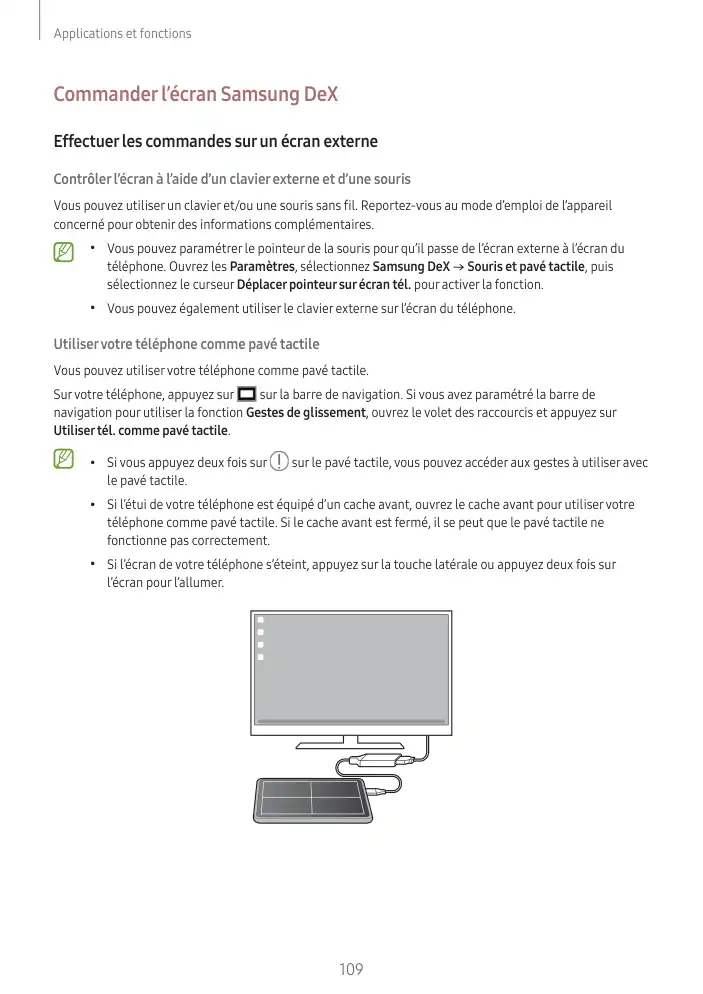 Applications et fonctions

Commander l'écran Samsung DeX

Effectuer les commandes sur un écran externe

Contrôler l'écran à l'aide d'un clavier externe et d'une souris

Vous pouvez utiliser un clavier et/ou une souris sans fil. Reportez-vous au mode d'emploi de l'appareil concerné pour obtenir des informations complémentaires.

• Vous pouvez paramétrer le pointeur de la souris pour qu'il passe de l'écran externe à l'écran du téléphone. Ouvrez les Paramètres, sélectionnez Samsung DeX → Souris et pavé tactile, puis sélectionnez le curseur Déplacer pointeur sur écran tél. pour activer la fonction.

• Vous pouvez également utiliser le clavier externe sur l'écran du téléphone.

Utiliser votre téléphone comme pavé tactile

Vous pouvez utiliser votre téléphone comme pavé tactile.

Sur votre téléphone, appuyez sur sur la barre de navigation. Si vous avez paramétré la barre de navigation pour utiliser la fonction Gestes de glissement, ouvrez le volet des raccourcis et appuyez sur Utiliser tél. comme pavé tactile.

• Si vous appuyez deux fois sur sur le pavé tactile, vous pouvez accéder aux gestes à utiliser avec le pavé tactile.

• Si l'étui de votre téléphone est équipé d'un cache avant, ouvrez le cache avant pour utiliser votre téléphone comme pavé tactile. Si le cache avant est fermé, il se peut que le pavé tactile ne fonctionne pas correctement.

• Si l'écran de votre téléphone s'éteint, appuyez sur la touche latérale ou appuyez deux fois sur l'écran pour l'allumer.

109