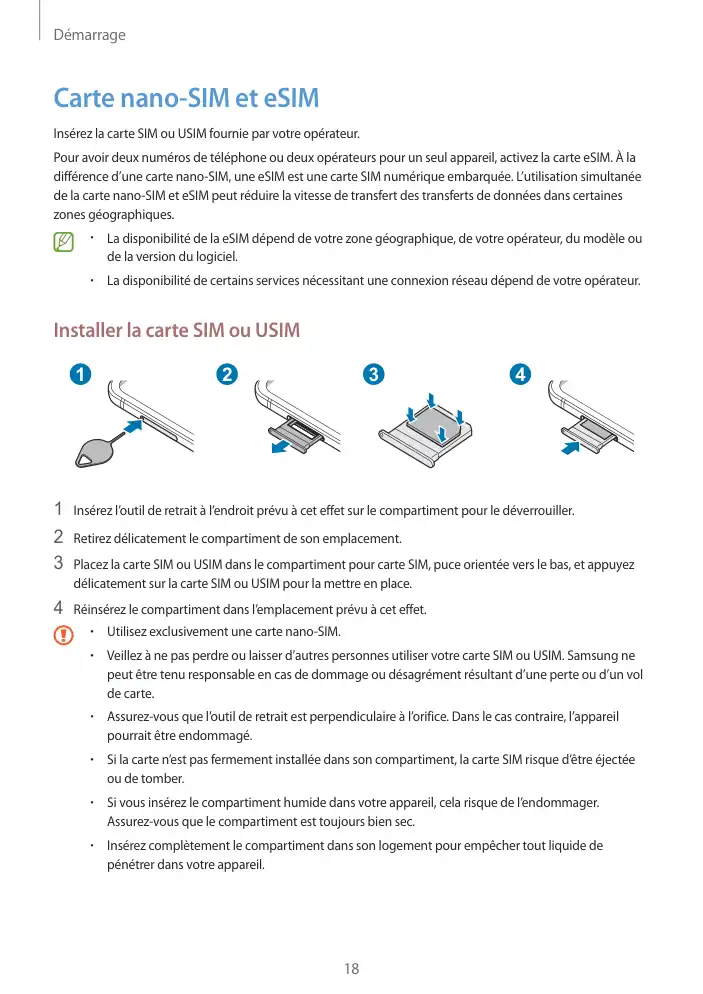 Démarrage

Carte nano-SIM et eSIM

Insérez la carte SIM ou USIM fournie par votre opérateur.

Pour avoir deux numéros de téléphone ou deux opérateurs pour un seul appareil, activez la carte eSIM. À la différence d'une carte nano-SIM, une eSIM est une carte SIM numérique embarquée. L'utilisation simultanée de la carte nano-SIM et eSIM peut réduire la vitesse de transfert des transferts de données dans certaines zones géographiques.

• La disponibilité de la eSIM dépend de votre zone géographique, de votre opérateur, du modèle ou de la version du logiciel.
• La disponibilité de certains services nécessitant une connexion réseau dépend de votre opérateur.

Installer la carte SIM ou USIM

1 2 3 4

1 Insérez l'outil de retrait à l'endroit prévu à cet effet sur le compartiment pour le déverrouiller.
2 Retirez délicatement le compartiment de son emplacement.
3 Placez la carte SIM ou USIM dans le compartiment pour carte SIM, puce orientée vers le bas, et appuyez délicatement sur la carte SIM ou USIM pour la mettre en place.
4 Réinsérez le compartiment dans l'emplacement prévu à cet effet.

• Utilisez exclusivement une carte nano-SIM.
• Veillez à ne pas perdre ou laisser d'autres personnes utiliser votre carte SIM ou USIM. Samsung ne peut être tenu responsable en cas de dommage ou désagrément résultant d'une perte ou d'un vol de carte.
• Assurez-vous que l'outil de retrait est perpendiculaire à l'orifice. Dans le cas contraire, l'appareil pourrait être endommagé.
• Si la carte n'est pas fermement installée dans son compartiment, la carte SIM risque d'être éjectée ou de tomber.
• Si vous insérez le compartiment humide dans votre appareil, cela risque de l'endommager. Assurez-vous que le compartiment est toujours bien sec.
• Insérez complètement le compartiment dans son logement pour empêcher tout liquide de pénétrer dans votre appareil.

18