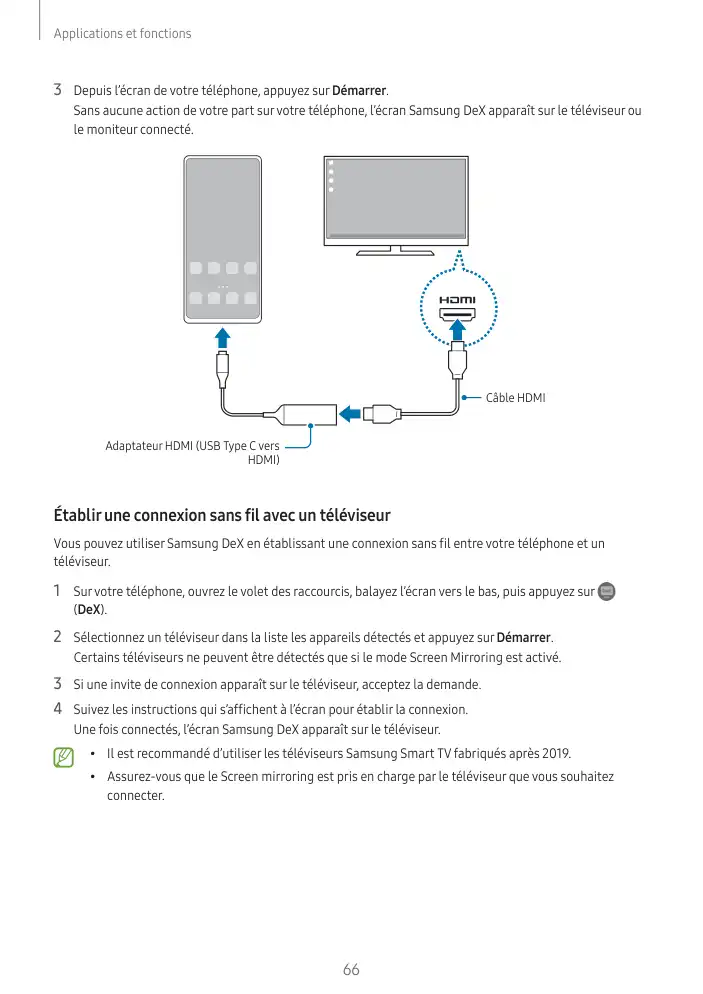 Applications et fonctions

3 Depuis l'écran de votre téléphone, appuyez sur Démarrer.
Sans aucune action de votre part sur votre téléphone, l'écran Samsung DeX apparaît sur le téléviseur ou le moniteur connecté.

HDMI

Câble HDMI

Adaptateur HDMI (USB Type C vers HDMI)

Établir une connexion sans fil avec un téléviseur

Vous pouvez utiliser Samsung DeX en établissant une connexion sans fil entre votre téléphone et un téléviseur.

1 Sur votre téléphone, ouvrez le volet des raccourcis, balayez l'écran vers le bas, puis appuyez sur (DeX).

2 Sélectionnez un téléviseur dans la liste les appareils détectés et appuyez sur Démarrer.
Certains téléviseurs ne peuvent être détectés que si le mode Screen Mirroring est activé.

3 Si une invite de connexion apparaît sur le téléviseur, acceptez la demande.

4 Suivez les instructions qui s'affichent à l'écran pour établir la connexion.
Une fois connectés, l'écran Samsung DeX apparaît sur le téléviseur.

• Il est recommandé d'utiliser les téléviseurs Samsung Smart TV fabriqués après 2019.
• Assurez-vous que le Screen mirroring est pris en charge par le téléviseur que vous souhaitez connecter.

66