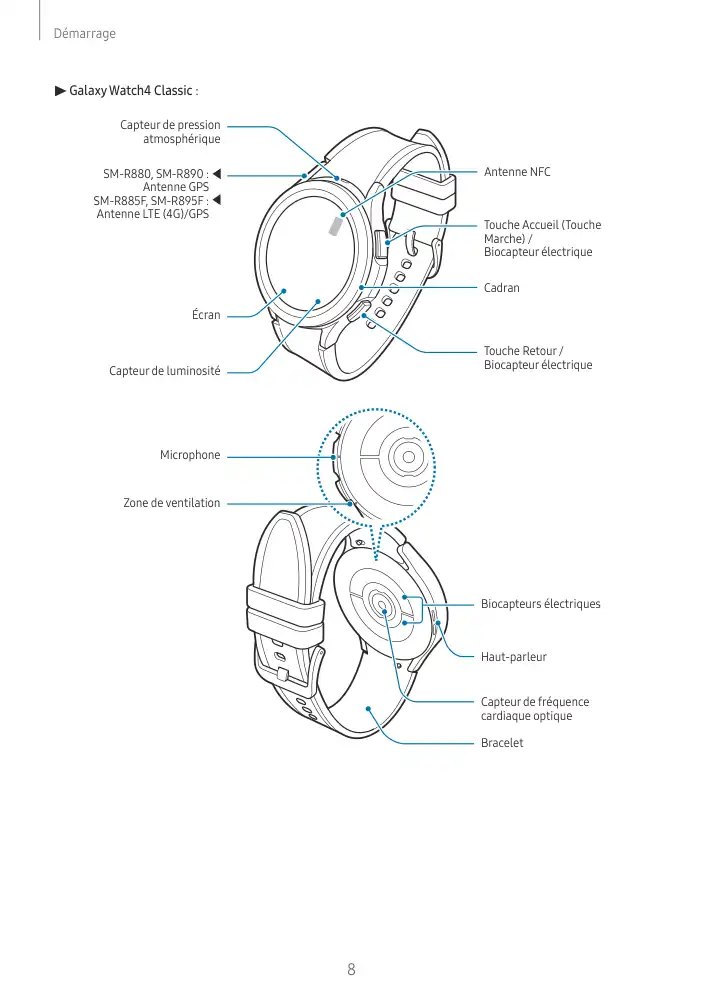 Démarrage

▶ Galaxy Watch4 Classic :

Capteur de pression atmosphérique

SM-R880, SM-R890 : ◀ Antenne GPS
SM-R885F, SM-R895F : ◀ Antenne LTE (4G)/GPS

Écran

Capteur de luminosité

Antenne NFC

Touche Accueil (Touche Marche) / Biocapteur électrique

Cadran

Touche Retour / Biocapteur électrique

Microphone

Zone de ventilation

Biocapteurs électriques

Haut-parleur

Capteur de fréquence cardiaque optique

Bracelet

8