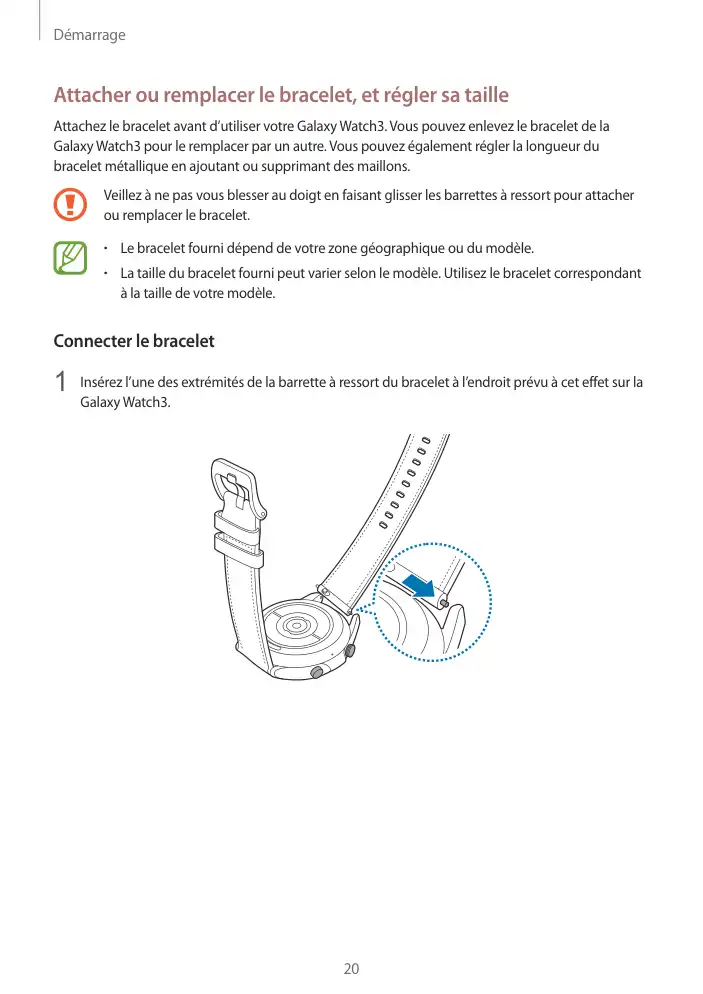 Démarrage

Attacher ou remplacer le bracelet, et régler sa taille

Attachez le bracelet avant d'utiliser votre Galaxy Watch3. Vous pouvez enlevez le bracelet de la Galaxy Watch3 pour le remplacer par un autre. Vous pouvez également régler la longueur du bracelet métallique en ajoutant ou supprimant des maillons.

Veillez à ne pas vous blesser au doigt en faisant glisser les barrettes à ressort pour attacher ou remplacer le bracelet.

• Le bracelet fourni dépend de votre zone géographique ou du modèle.
• La taille du bracelet fourni peut varier selon le modèle. Utilisez le bracelet correspondant à la taille de votre modèle.

Connecter le bracelet

1 Insérez l'une des extrémités de la barrette à ressort du bracelet à l'endroit prévu à cet effet sur la Galaxy Watch3.

20