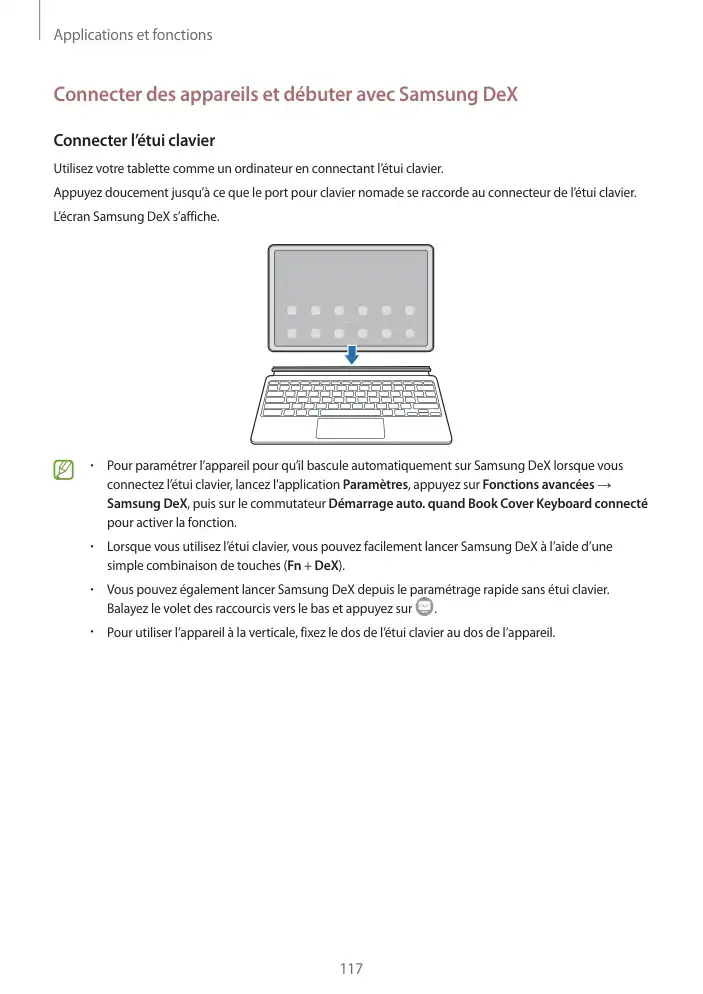 Applications et fonctions

Connecter des appareils et débuter avec Samsung DeX

Connecter l'étui clavier

Utilisez votre tablette comme un ordinateur en connectant l'étui clavier.

Appuyez doucement jusqu'à ce que le port pour clavier nomade se raccorde au connecteur de l'étui clavier. L'écran Samsung DeX s'affiche.

• Pour paramétrer l'appareil pour qu'il bascule automatiquement sur Samsung DeX lorsque vous connectez l'étui clavier, lancez l'application Paramètres, appuyez sur Fonctions avancées → Samsung DeX, puis sur le commutateur Démarrage auto. quand Book Cover Keyboard connecté pour activer la fonction.

• Lorsque vous utilisez l'étui clavier, vous pouvez facilement lancer Samsung DeX à l'aide d'une simple combinaison de touches (Fn + DeX).

• Vous pouvez également lancer Samsung DeX depuis le paramétrage rapide sans étui clavier. Balayez le volet des raccourcis vers le bas et appuyez sur .

• Pour utiliser l'appareil à la verticale, fixez le dos de l'étui clavier au dos de l'appareil.

117