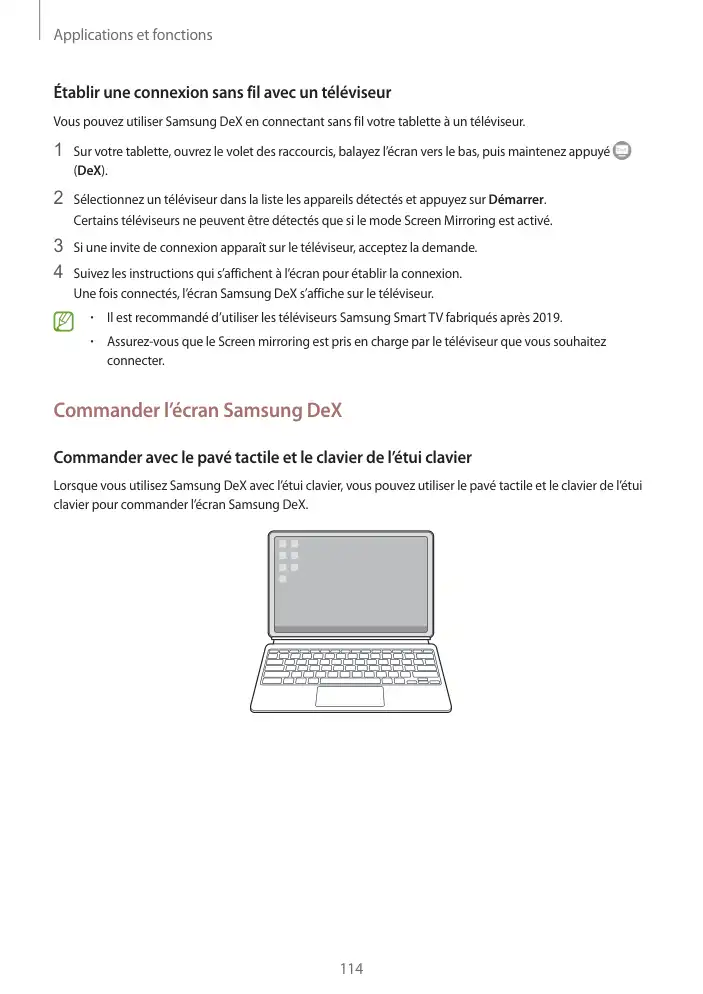 Applications et fonctions

Établir une connexion sans fil avec un téléviseur

Vous pouvez utiliser Samsung DeX en connectant sans fil votre tablette à un téléviseur.

1 Sur votre tablette, ouvrez le volet des raccourcis, balayez l'écran vers le bas, puis maintenez appuyé (DeX).

2 Sélectionnez un téléviseur dans la liste les appareils détectés et appuyez sur Démarrer. Certains téléviseurs ne peuvent être détectés que si le mode Screen Mirroring est activé.

3 Si une invite de connexion apparaît sur le téléviseur, acceptez la demande.

4 Suivez les instructions qui s'affichent à l'écran pour établir la connexion. Une fois connectés, l'écran Samsung DeX s'affiche sur le téléviseur.

• Il est recommandé d'utiliser les téléviseurs Samsung Smart TV fabriqués après 2019.
• Assurez-vous que le Screen mirroring est pris en charge par le téléviseur que vous souhaitez connecter.

Commander l'écran Samsung DeX

Commander avec le pavé tactile et le clavier de l'étui clavier

Lorsque vous utilisez Samsung DeX avec l'étui clavier, vous pouvez utiliser le pavé tactile et le clavier de l'étui clavier pour commander l'écran Samsung DeX.

114