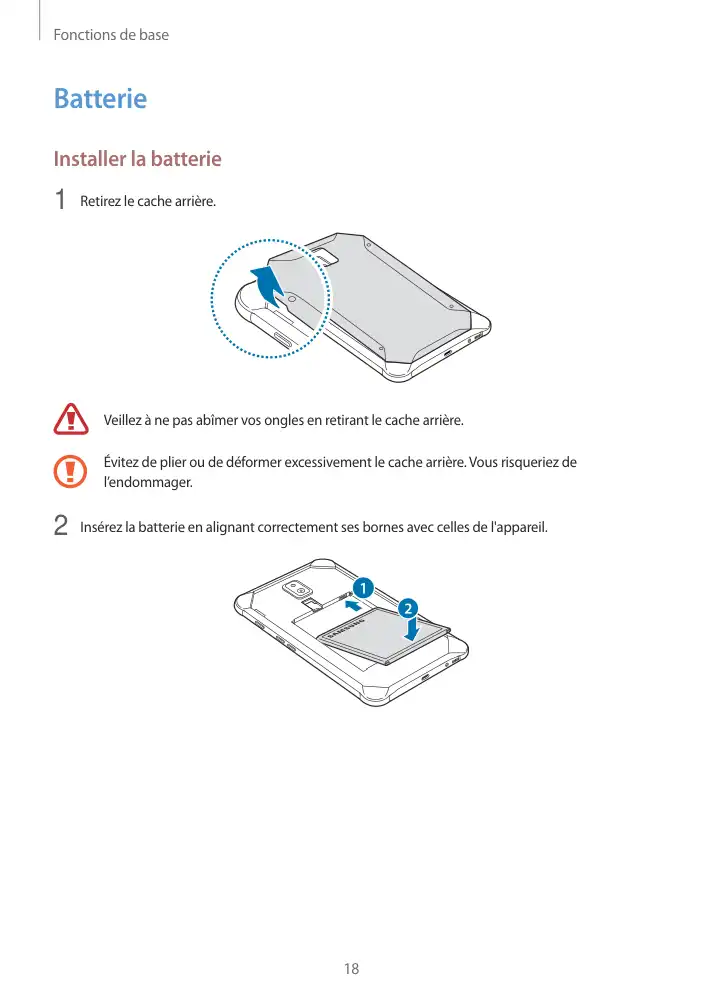 Fonctions de base

Batterie

Installer la batterie

1 Retirez le cache arrière.

Veillez à ne pas abîmer vos ongles en retirant le cache arrière.

Évitez de plier ou de déformer excessivement le cache arrière. Vous risqueriez de l'endommager.

2 Insérez la batterie en alignant correctement ses bornes avec celles de l'appareil.

1

2

SAMSUNG

18