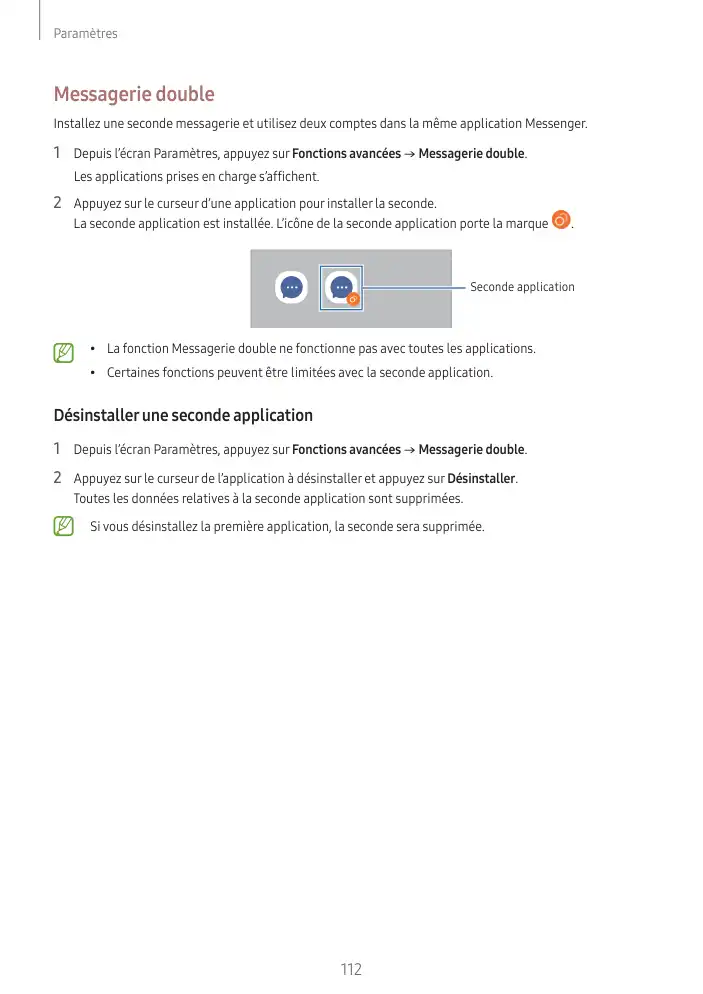 Paramètres

Messagerie double

Installez une seconde messagerie et utilisez deux comptes dans la même application Messenger.

1 Depuis l'écran Paramètres, appuyez sur Fonctions avancées → Messagerie double.
Les applications prises en charge s'affichent.

2 Appuyez sur le curseur d'une application pour installer la seconde.
La seconde application est installée. L'icône de la seconde application porte la marque .

Seconde application

• La fonction Messagerie double ne fonctionne pas avec toutes les applications.
• Certaines fonctions peuvent être limitées avec la seconde application.

Désinstaller une seconde application

1 Depuis l'écran Paramètres, appuyez sur Fonctions avancées → Messagerie double.

2 Appuyez sur le curseur de l'application à désinstaller et appuyez sur Désinstaller.
Toutes les données relatives à la seconde application sont supprimées.

Si vous désinstallez la première application, la seconde sera supprimée.

112