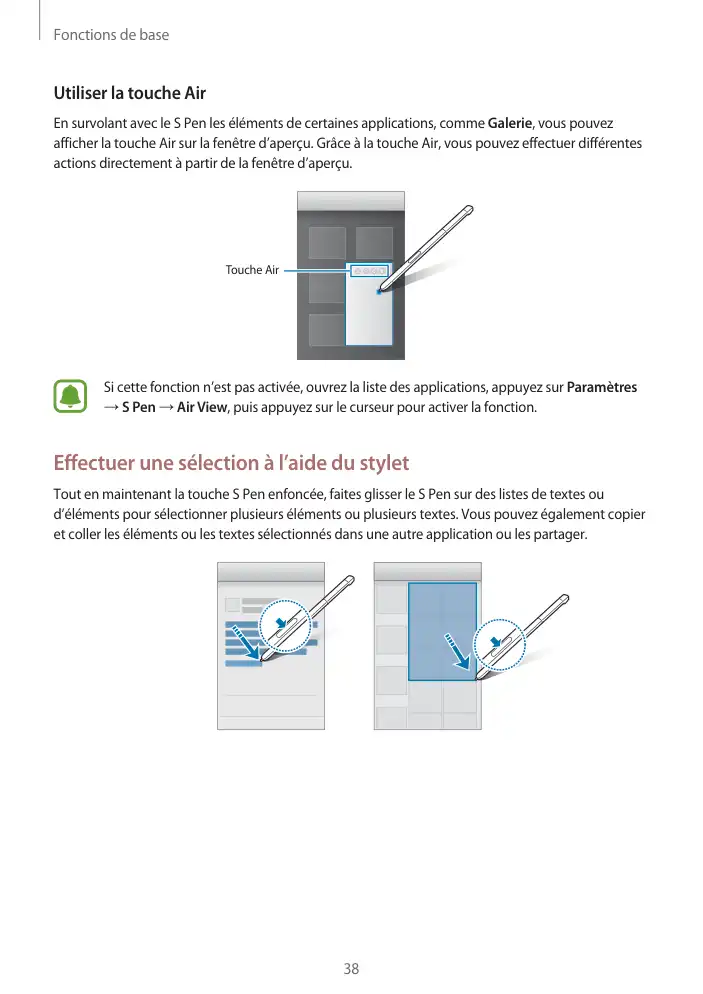 Fonctions de base

Utiliser la touche Air

En survolant avec le S Pen les éléments de certaines applications, comme Galerie, vous pouvez afficher la touche Air sur la fenêtre d'aperçu. Grâce à la touche Air, vous pouvez effectuer différentes actions directement à partir de la fenêtre d'aperçu.

Touche Air

Si cette fonction n'est pas activée, ouvrez la liste des applications, appuyez sur Paramètres → S Pen → Air View, puis appuyez sur le curseur pour activer la fonction.

Effectuer une sélection à l'aide du stylet

Tout en maintenant la touche S Pen enfoncée, faites glisser le S Pen sur des listes de textes ou d'éléments pour sélectionner plusieurs éléments ou plusieurs textes. Vous pouvez également copier et coller les éléments ou les textes sélectionnés dans une autre application ou les partager.

38