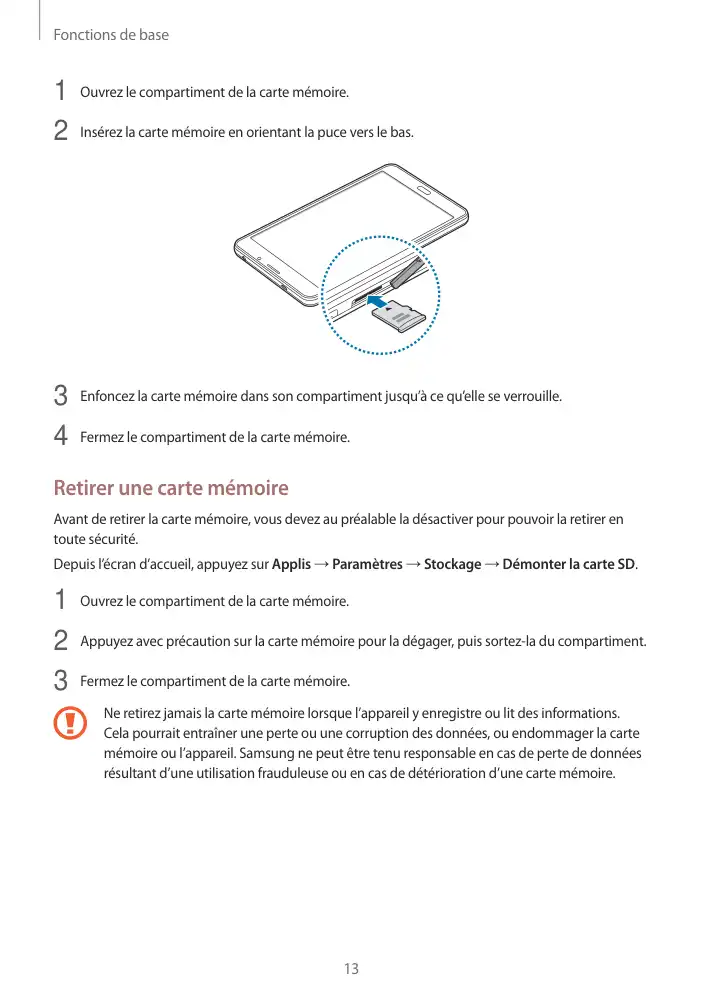 Fonctions de base

1 Ouvrez le compartiment de la carte mémoire.

2 Insérez la carte mémoire en orientant la puce vers le bas.

3 Enfoncez la carte mémoire dans son compartiment jusqu'à ce qu'elle se verrouille.

4 Fermez le compartiment de la carte mémoire.

Retirer une carte mémoire

Avant de retirer la carte mémoire, vous devez au préalable la désactiver pour pouvoir la retirer en toute sécurité.

Depuis l'écran d'accueil, appuyez sur Applis → Paramètres → Stockage → Démonter la carte SD.

1 Ouvrez le compartiment de la carte mémoire.

2 Appuyez avec précaution sur la carte mémoire pour la dégager, puis sortez-la du compartiment.

3 Fermez le compartiment de la carte mémoire.

Ne retirez jamais la carte mémoire lorsque l'appareil y enregistre ou lit des informations. Cela pourrait entraîner une perte ou une corruption des données, ou endommager la carte mémoire ou l'appareil. Samsung ne peut être tenu responsable en cas de perte de données résultant d'une utilisation frauduleuse ou en cas de détérioration d'une carte mémoire.

13