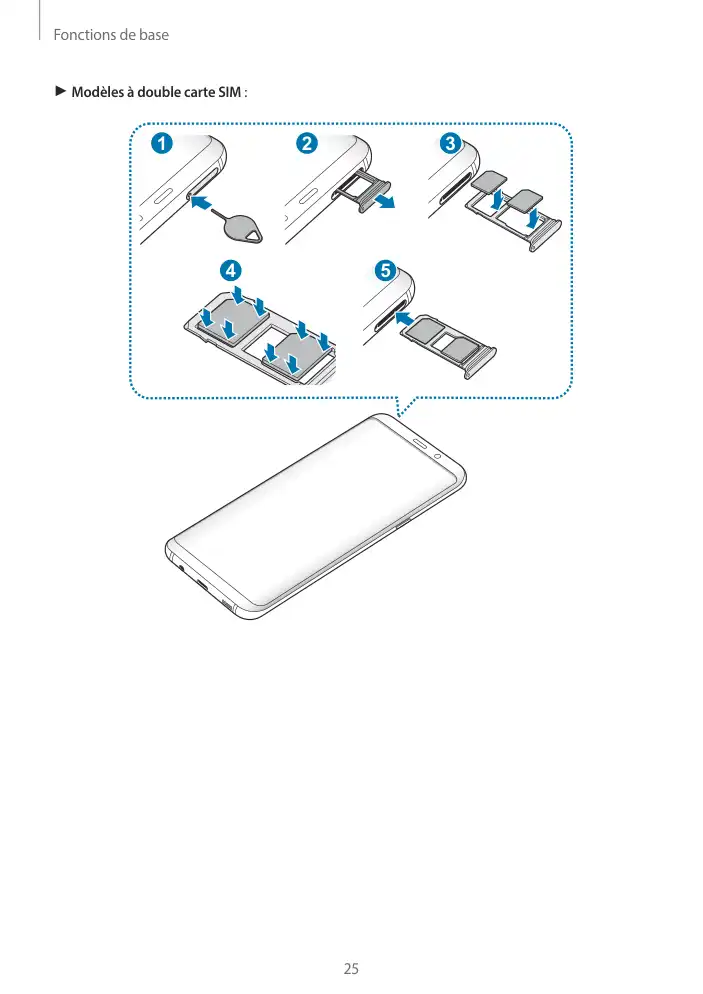 Fonctions de base

► Modèles à double carte SIM :

1

2

3

4

5

25