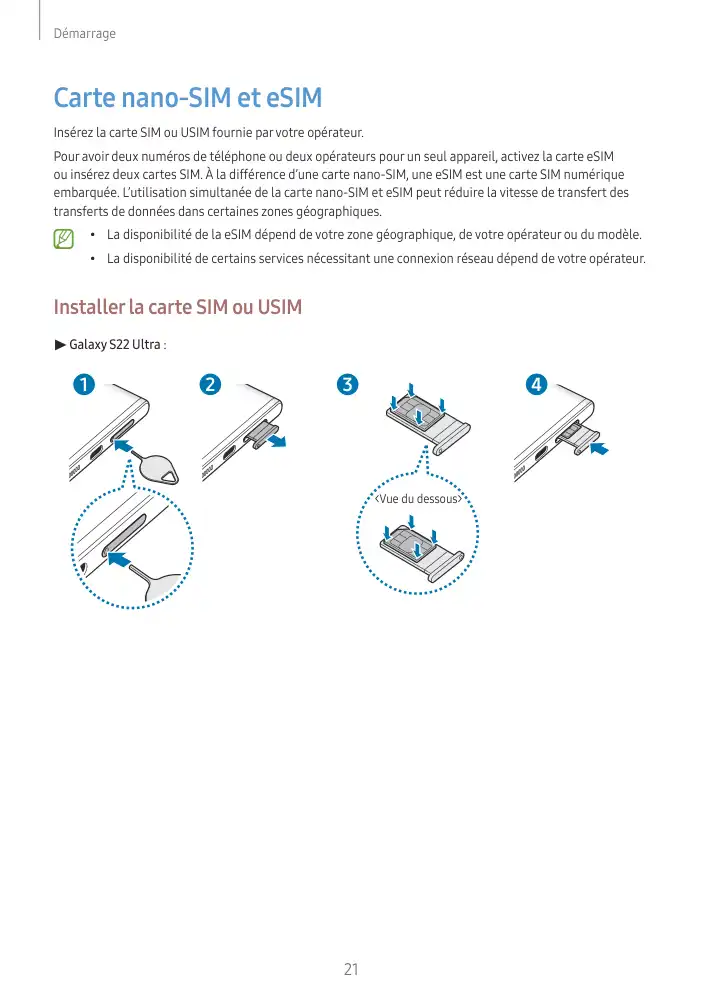 Démarrage

Carte nano-SIM et eSIM

Insérez la carte SIM ou USIM fournie par votre opérateur.

Pour avoir deux numéros de téléphone ou deux opérateurs pour un seul appareil, activez la carte eSIM ou insérez deux cartes SIM. À la différence d'une carte nano-SIM, une eSIM est une carte SIM numérique embarquée. L'utilisation simultanée de la carte nano-SIM et eSIM peut réduire la vitesse de transfert des transferts de données dans certaines zones géographiques.

• La disponibilité de la eSIM dépend de votre zone géographique, de votre opérateur ou du modèle.
• La disponibilité de certains services nécessitant une connexion réseau dépend de votre opérateur.

Installer la carte SIM ou USIM

▶ Galaxy S22 Ultra :

1

2

3

4

<Vue du dessous>

21