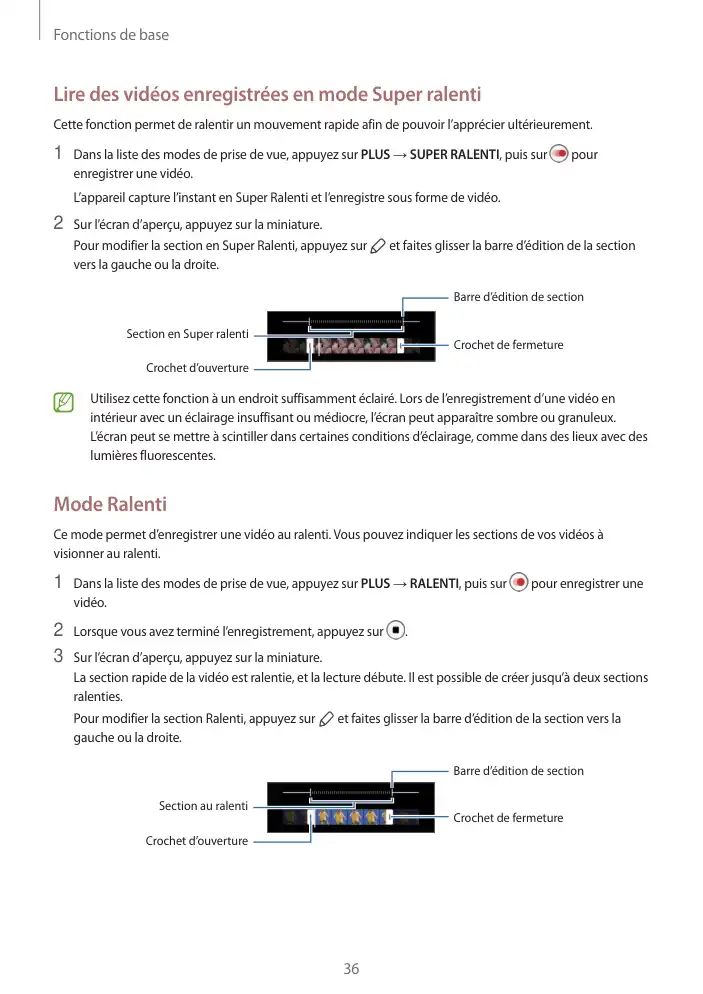 Fonctions de base

Lire des vidéos enregistrées en mode Super ralenti

Cette fonction permet de ralentir un mouvement rapide afin de pouvoir l'apprécier ultérieurement.

1 Dans la liste des modes de prise de vue, appuyez sur PLUS → SUPER RALENTI, puis sur pour enregistrer une vidéo.

L'appareil capture l'instant en Super Ralenti et l'enregistre sous forme de vidéo.

2 Sur l'écran d'aperçu, appuyez sur la miniature.
Pour modifier la section en Super Ralenti, appuyez sur et faites glisser la barre d'édition de la section vers la gauche ou la droite.

Barre d'édition de section
Section en Super ralenti
Crochet de fermeture
Crochet d'ouverture

Utilisez cette fonction à un endroit suffisamment éclairé. Lors de l'enregistrement d'une vidéo en intérieur avec un éclairage insuffisant ou médiocre, l'écran peut apparaître sombre ou granuleux. L'écran peut se mettre à scintiller dans certaines conditions d'éclairage, comme dans des lieux avec des lumières fluorescentes.

Mode Ralenti

Ce mode permet d'enregistrer une vidéo au ralenti. Vous pouvez indiquer les sections de vos vidéos à visionner au ralenti.

1 Dans la liste des modes de prise de vue, appuyez sur PLUS → RALENTI, puis sur pour enregistrer une vidéo.

2 Lorsque vous avez terminé l'enregistrement, appuyez sur .

3 Sur l'écran d'aperçu, appuyez sur la miniature.
La section rapide de la vidéo est ralentie, et la lecture débute. Il est possible de créer jusqu'à deux sections ralenties.
Pour modifier la section Ralenti, appuyez sur et faites glisser la barre d'édition de la section vers la gauche ou la droite.

Barre d'édition de section
Section au ralenti
Crochet de fermeture
Crochet d'ouverture

36