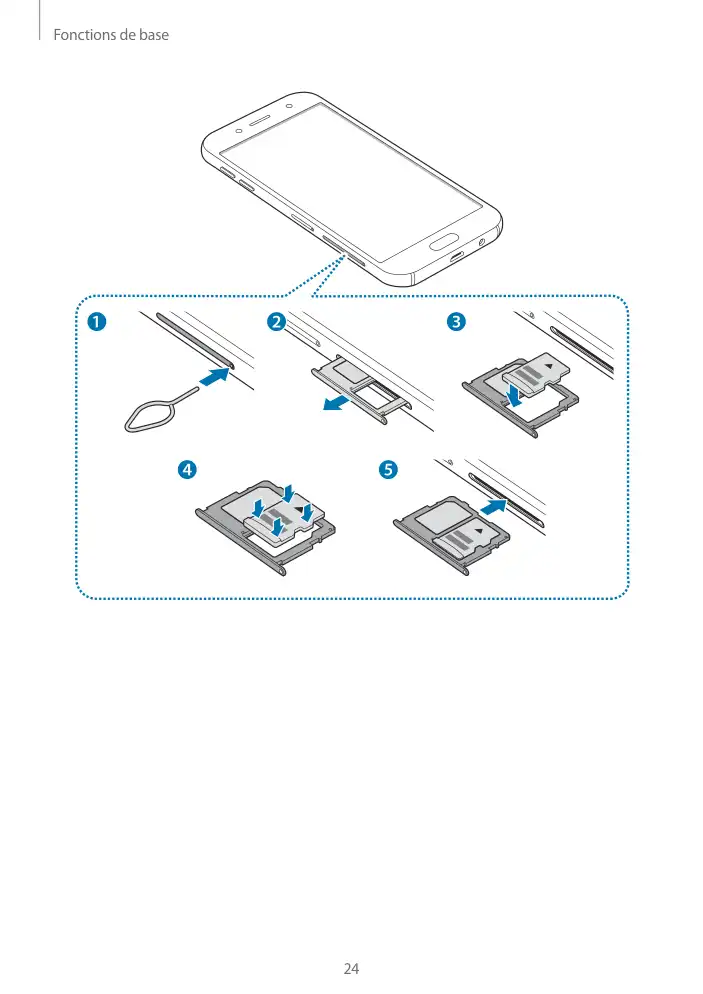 Fonctions de base

1

2

3

4

5

24