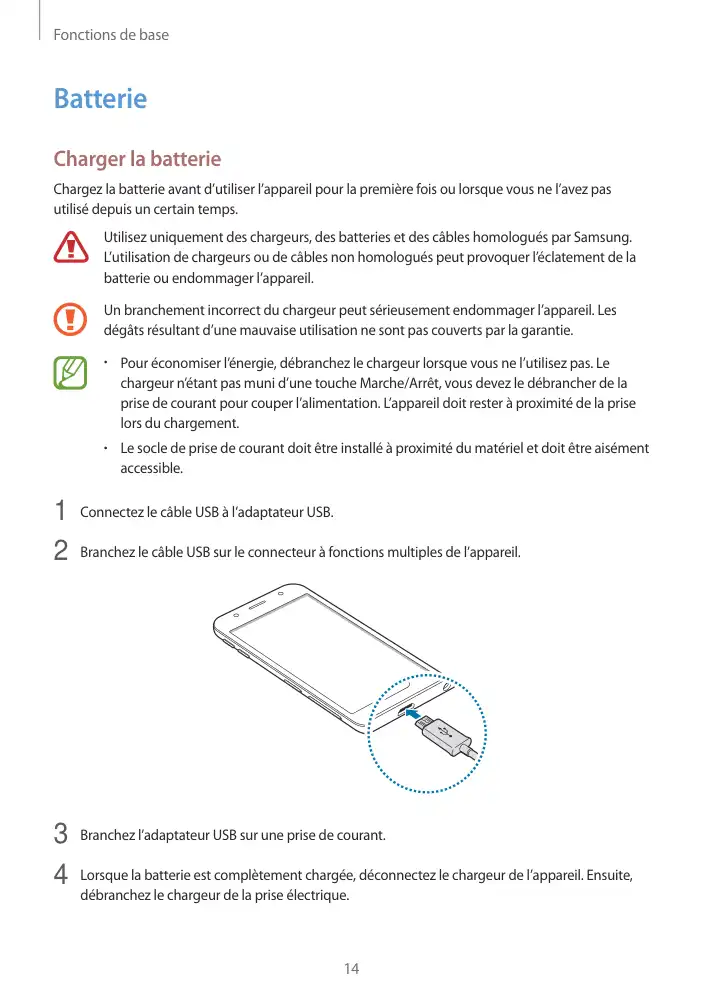 Fonctions de base

Batterie

Charger la batterie

Chargez la batterie avant d'utiliser l'appareil pour la première fois ou lorsque vous ne l'avez pas utilisé depuis un certain temps.

Utilisez uniquement des chargeurs, des batteries et des câbles homologués par Samsung. L'utilisation de chargeurs ou de câbles non homologués peut provoquer l'éclatement de la batterie ou endommager l'appareil.

Un branchement incorrect du chargeur peut sérieusement endommager l'appareil. Les dégâts résultant d'une mauvaise utilisation ne sont pas couverts par la garantie.

• Pour économiser l'énergie, débranchez le chargeur lorsque vous ne l'utilisez pas. Le chargeur n'étant pas muni d'une touche Marche/Arrêt, vous devez le débrancher de la prise de courant pour couper l'alimentation. L'appareil doit rester à proximité de la prise lors du chargement.

• Le socle de prise de courant doit être installé à proximité du matériel et doit être aisément accessible.

1 Connectez le câble USB à l'adaptateur USB.

2 Branchez le câble USB sur le connecteur à fonctions multiples de l'appareil.

3 Branchez l'adaptateur USB sur une prise de courant.

4 Lorsque la batterie est complètement chargée, déconnectez le chargeur de l'appareil. Ensuite, débranchez le chargeur de la prise électrique.

14