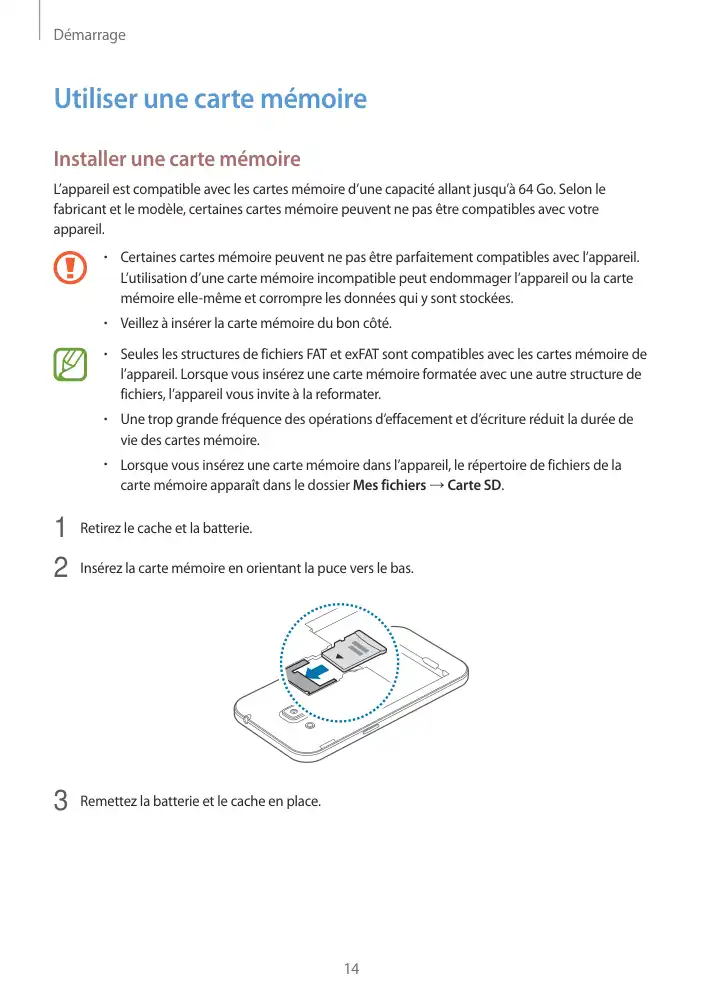 Démarrage

Utiliser une carte mémoire

Installer une carte mémoire

L'appareil est compatible avec les cartes mémoire d'une capacité allant jusqu'à 64 Go. Selon le fabricant et le modèle, certaines cartes mémoire peuvent ne pas être compatibles avec votre appareil.

• Certaines cartes mémoire peuvent ne pas être parfaitement compatibles avec l'appareil. L'utilisation d'une carte mémoire incompatible peut endommager l'appareil ou la carte mémoire elle-même et corrompre les données qui y sont stockées.
• Veillez à insérer la carte mémoire du bon côté.

• Seules les structures de fichiers FAT et exFAT sont compatibles avec les cartes mémoire de l'appareil. Lorsque vous insérez une carte mémoire formatée avec une autre structure de fichiers, l'appareil vous invite à la reformater.
• Une trop grande fréquence des opérations d'effacement et d'écriture réduit la durée de vie des cartes mémoire.
• Lorsque vous insérez une carte mémoire dans l'appareil, le répertoire de fichiers de la carte mémoire apparaît dans le dossier Mes fichiers → Carte SD.

1 Retirez le cache et la batterie.

2 Insérez la carte mémoire en orientant la puce vers le bas.

3 Remettez la batterie et le cache en place.

14