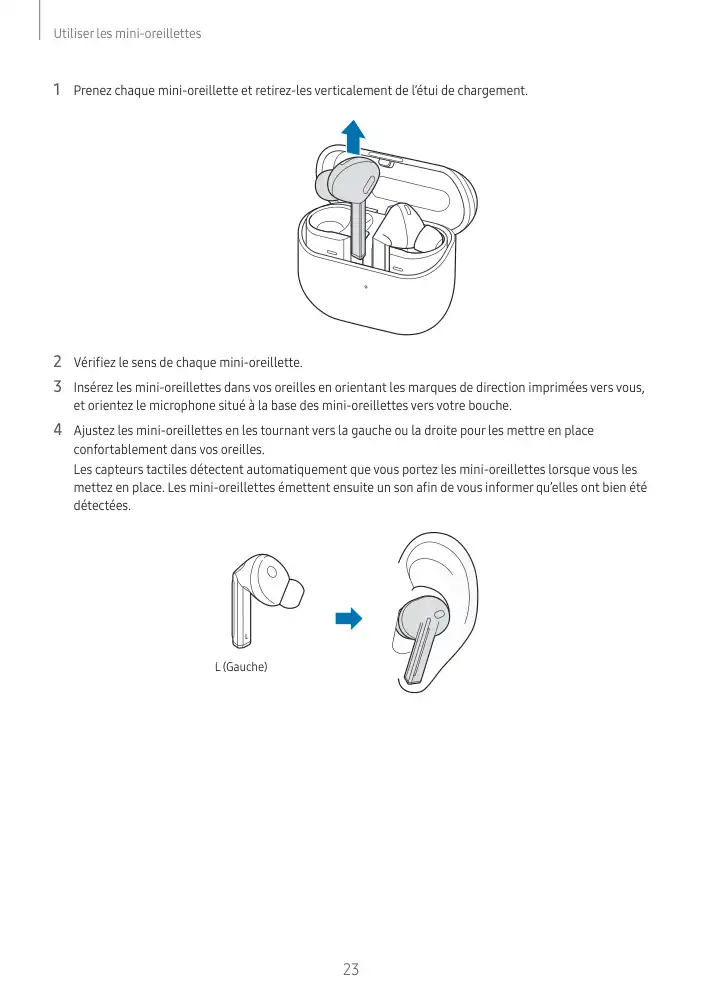 Utiliser les mini-oreillettes

1 Prenez chaque mini-oreillette et retirez-les verticalement de l'étui de chargement.

2 Vérifiez le sens de chaque mini-oreillette.

3 Insérez les mini-oreillettes dans vos oreilles en orientant les marques de direction imprimées vers vous, et orientez le microphone situé à la base des mini-oreillettes vers votre bouche.

4 Ajustez les mini-oreillettes en les tournant vers la gauche ou la droite pour les mettre en place confortablement dans vos oreilles.

Les capteurs tactiles détectent automatiquement que vous portez les mini-oreillettes lorsque vous les mettez en place. Les mini-oreillettes émettent ensuite un son afin de vous informer qu'elles ont bien été détectées.

L

L (Gauche)

23