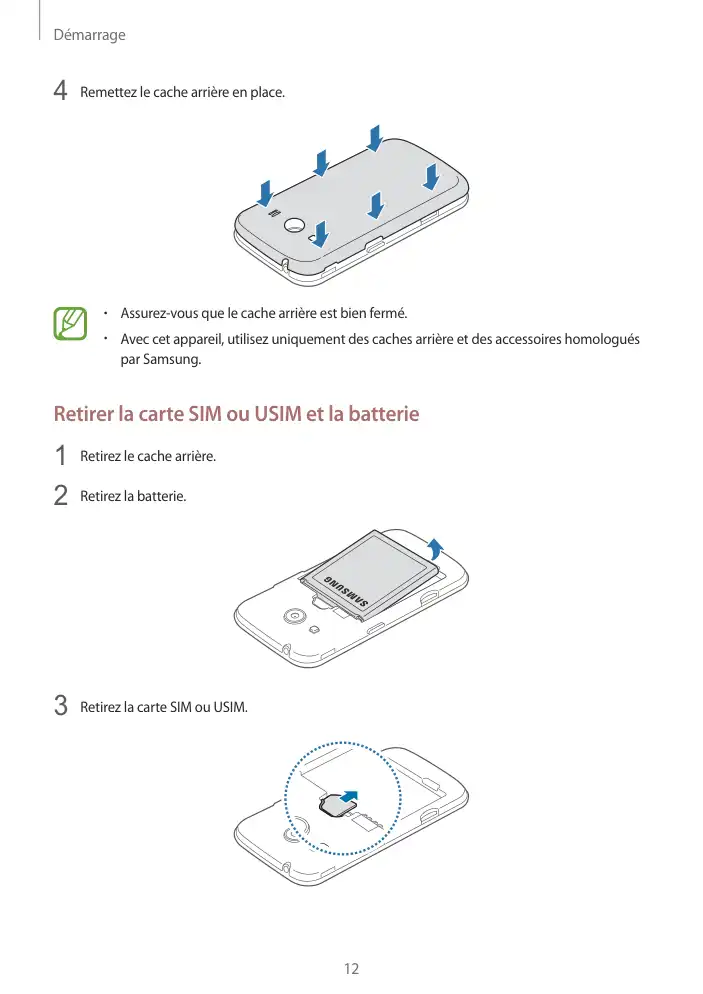 Démarrage

4 Remettez le cache arrière en place.

• Assurez-vous que le cache arrière est bien fermé.
• Avec cet appareil, utilisez uniquement des caches arrière et des accessoires homologués par Samsung.

Retirer la carte SIM ou USIM et la batterie

1 Retirez le cache arrière.

2 Retirez la batterie.

SAMSUNG

3 Retirez la carte SIM ou USIM.

12