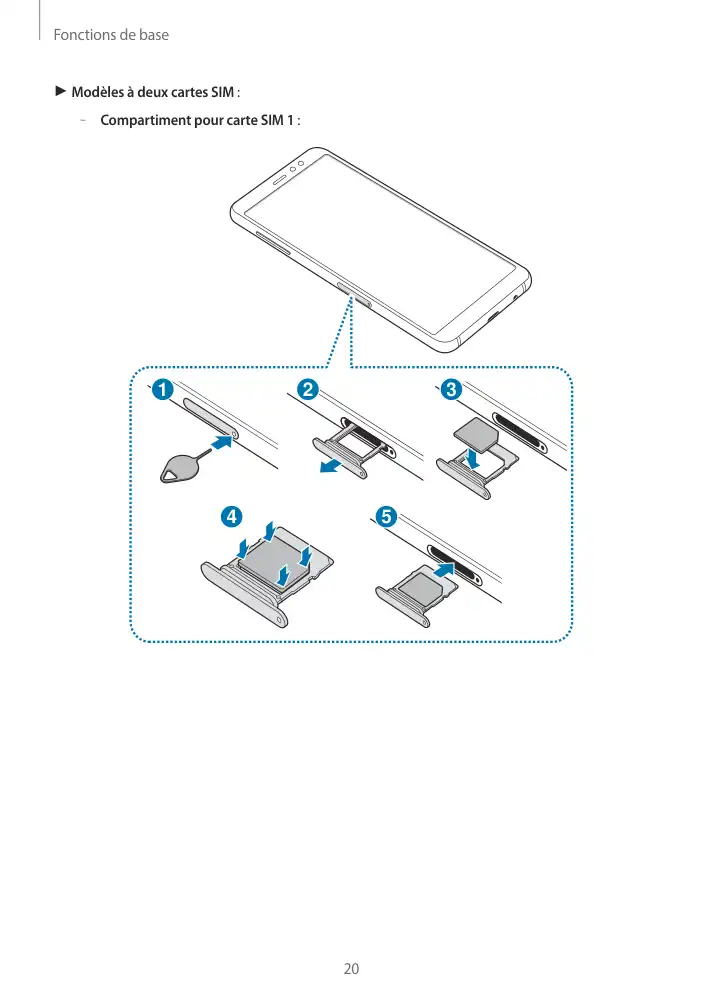 Fonctions de base

► Modèles à deux cartes SIM :

- Compartiment pour carte SIM 1 :

1

2

3

4

5

20