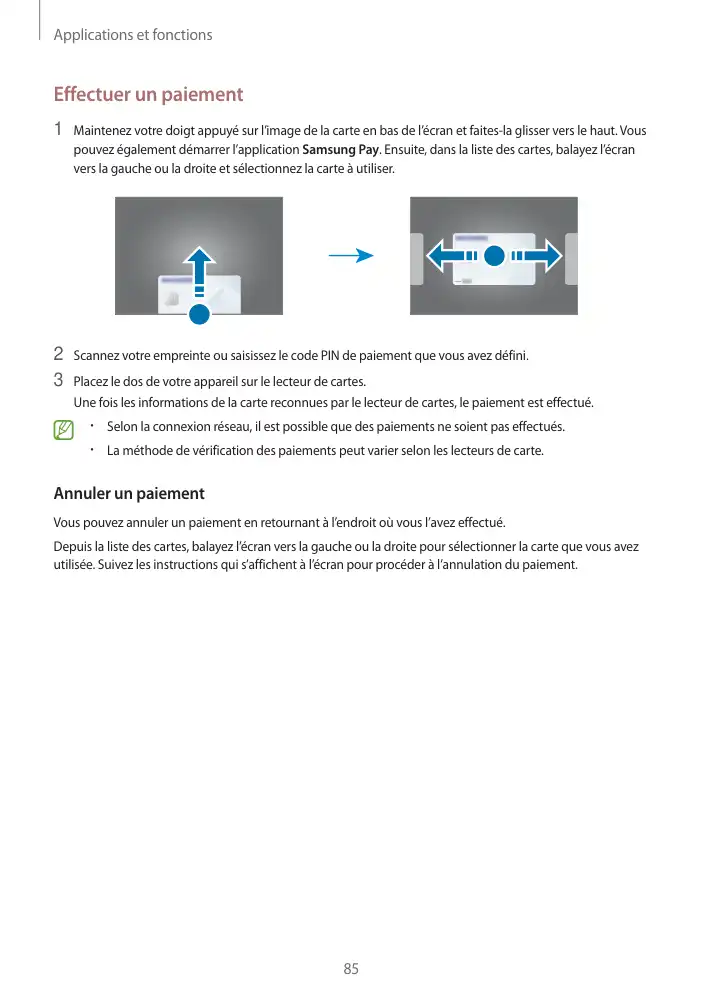 Applications et fonctions

Effectuer un paiement

1 Maintenez votre doigt appuyé sur l'image de la carte en bas de l'écran et faites-la glisser vers le haut. Vous pouvez également démarrer l'application Samsung Pay. Ensuite, dans la liste des cartes, balayez l'écran vers la gauche ou la droite et sélectionnez la carte à utiliser.

2 Scannez votre empreinte ou saisissez le code PIN de paiement que vous avez défini.

3 Placez le dos de votre appareil sur le lecteur de cartes.
Une fois les informations de la carte reconnues par le lecteur de cartes, le paiement est effectué.

• Selon la connexion réseau, il est possible que des paiements ne soient pas effectués.
• La méthode de vérification des paiements peut varier selon les lecteurs de carte.

Annuler un paiement

Vous pouvez annuler un paiement en retournant à l'endroit où vous l'avez effectué.

Depuis la liste des cartes, balayez l'écran vers la gauche ou la droite pour sélectionner la carte que vous avez utilisée. Suivez les instructions qui s'affichent à l'écran pour procéder à l'annulation du paiement.

85