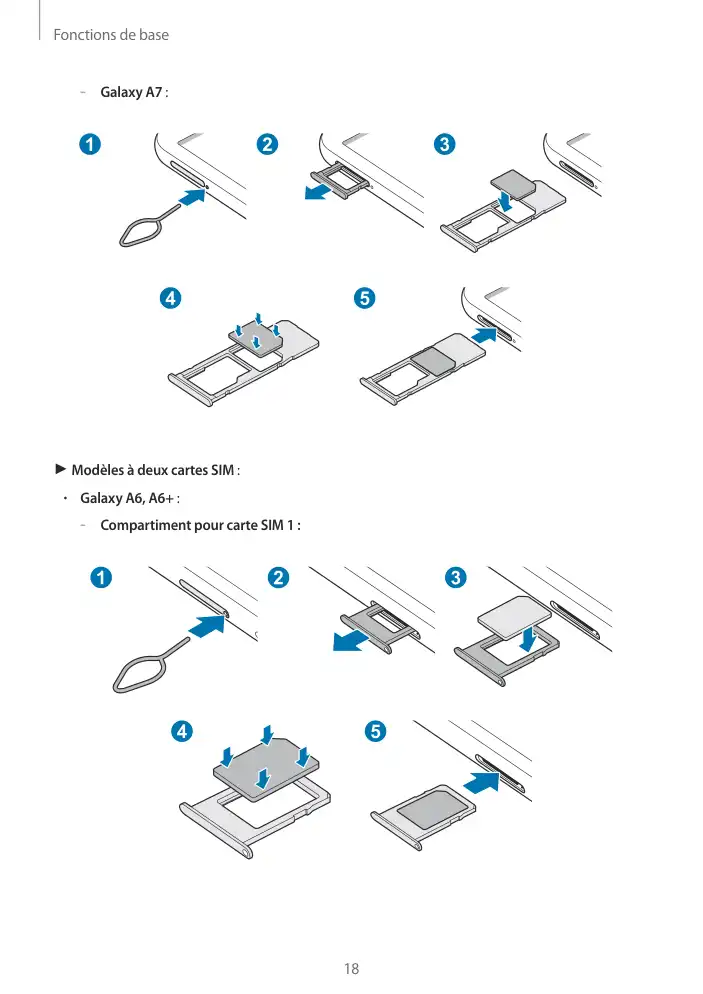 Fonctions de base

– Galaxy A7 :

1 2 3

4 5

► Modèles à deux cartes SIM :

• Galaxy A6, A6+ :

– Compartiment pour carte SIM 1 :

1 2 3

4 5

18