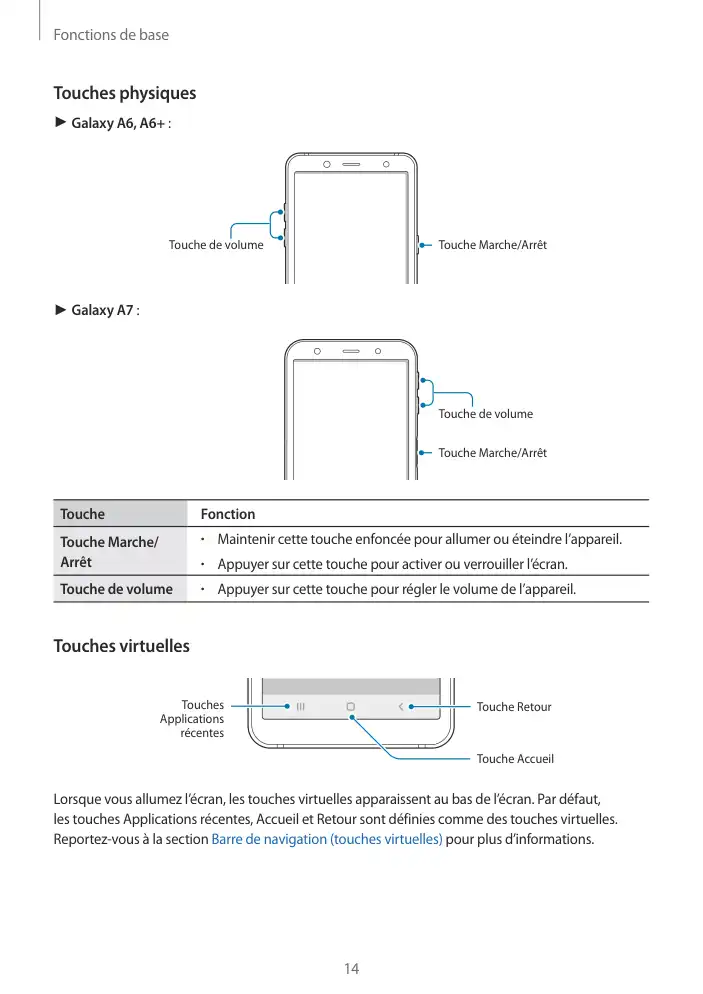 Fonctions de base

Touches physiques

► Galaxy A6, A6+ :

Touche de volume

Touche Marche/Arrêt

► Galaxy A7 :

Touche de volume

Touche Marche/Arrêt

| Touche | Fonction |
|---|---|
| Touche Marche/ Arrêt | • Maintenir cette touche enfoncée pour allumer ou éteindre l'appareil. • Appuyer sur cette touche pour activer ou verrouiller l'écran. |
| Touche de volume | • Appuyer sur cette touche pour régler le volume de l'appareil. |

Touches virtuelles

Touches Applications récentes

Touche Retour

Touche Accueil

Lorsque vous allumez l'écran, les touches virtuelles apparaissent au bas de l'écran. Par défaut, les touches Applications récentes, Accueil et Retour sont définies comme des touches virtuelles. Reportez-vous à la section Barre de navigation (touches virtuelles) pour plus d'informations.

14