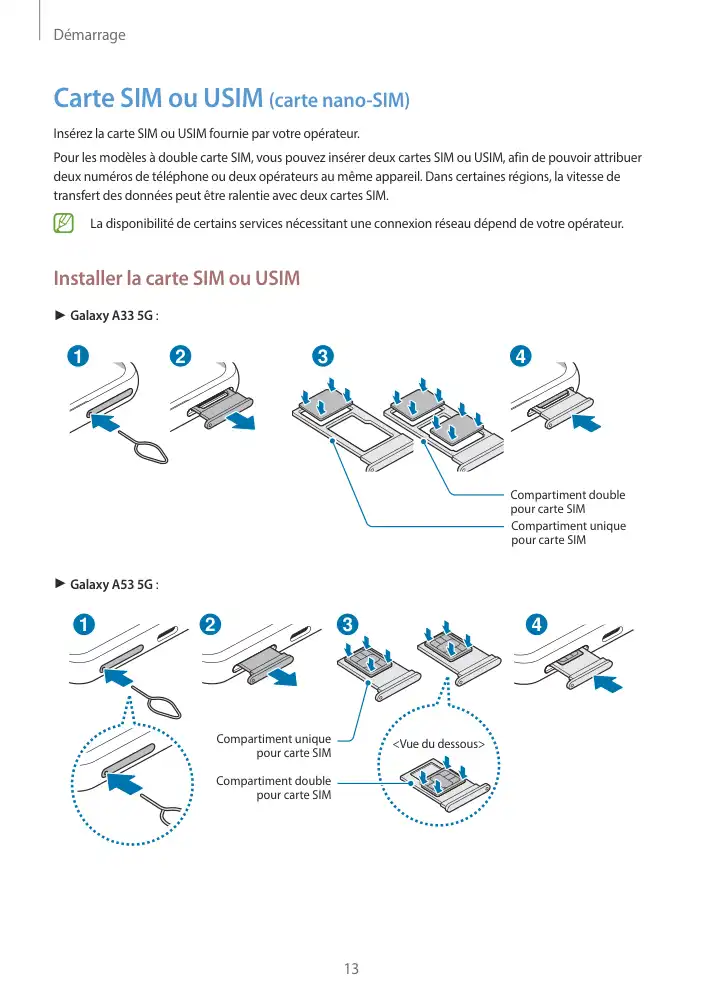 Démarrage

Carte SIM ou USIM (carte nano-SIM)

Insérez la carte SIM ou USIM fournie par votre opérateur.

Pour les modèles à double carte SIM, vous pouvez insérer deux cartes SIM ou USIM, afin de pouvoir attribuer deux numéros de téléphone ou deux opérateurs au même appareil. Dans certaines régions, la vitesse de transfert des données peut être ralentie avec deux cartes SIM.

La disponibilité de certains services nécessitant une connexion réseau dépend de votre opérateur.

Installer la carte SIM ou USIM

► Galaxy A33 5G :

1 2 3 4

Compartiment double pour carte SIM

Compartiment unique pour carte SIM

► Galaxy A53 5G :

1 2 3 4

Compartiment unique pour carte SIM

Compartiment double pour carte SIM

<Vue du dessous>

13