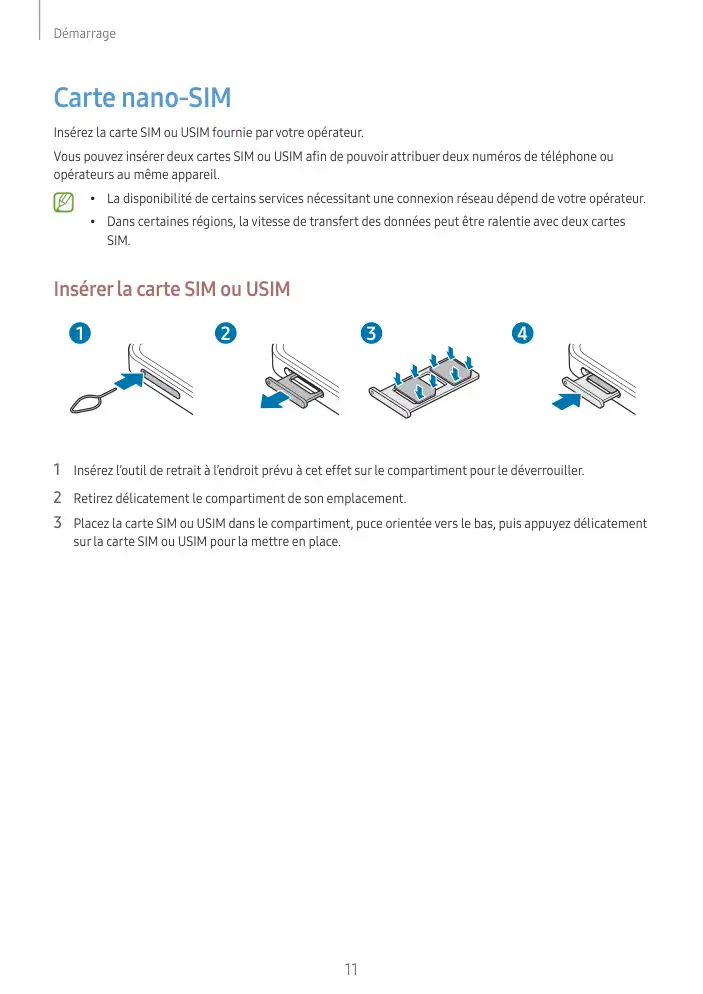 Démarrage

Carte nano-SIM

Insérez la carte SIM ou USIM fournie par votre opérateur.

Vous pouvez insérer deux cartes SIM ou USIM afin de pouvoir attribuer deux numéros de téléphone ou opérateurs au même appareil.

• La disponibilité de certains services nécessitant une connexion réseau dépend de votre opérateur.
• Dans certaines régions, la vitesse de transfert des données peut être ralentie avec deux cartes SIM.

Insérer la carte SIM ou USIM

1 2 3 4

1 Insérez l'outil de retrait à l'endroit prévu à cet effet sur le compartiment pour le déverrouiller.
2 Retirez délicatement le compartiment de son emplacement.
3 Placez la carte SIM ou USIM dans le compartiment, puce orientée vers le bas, puis appuyez délicatement sur la carte SIM ou USIM pour la mettre en place.

11